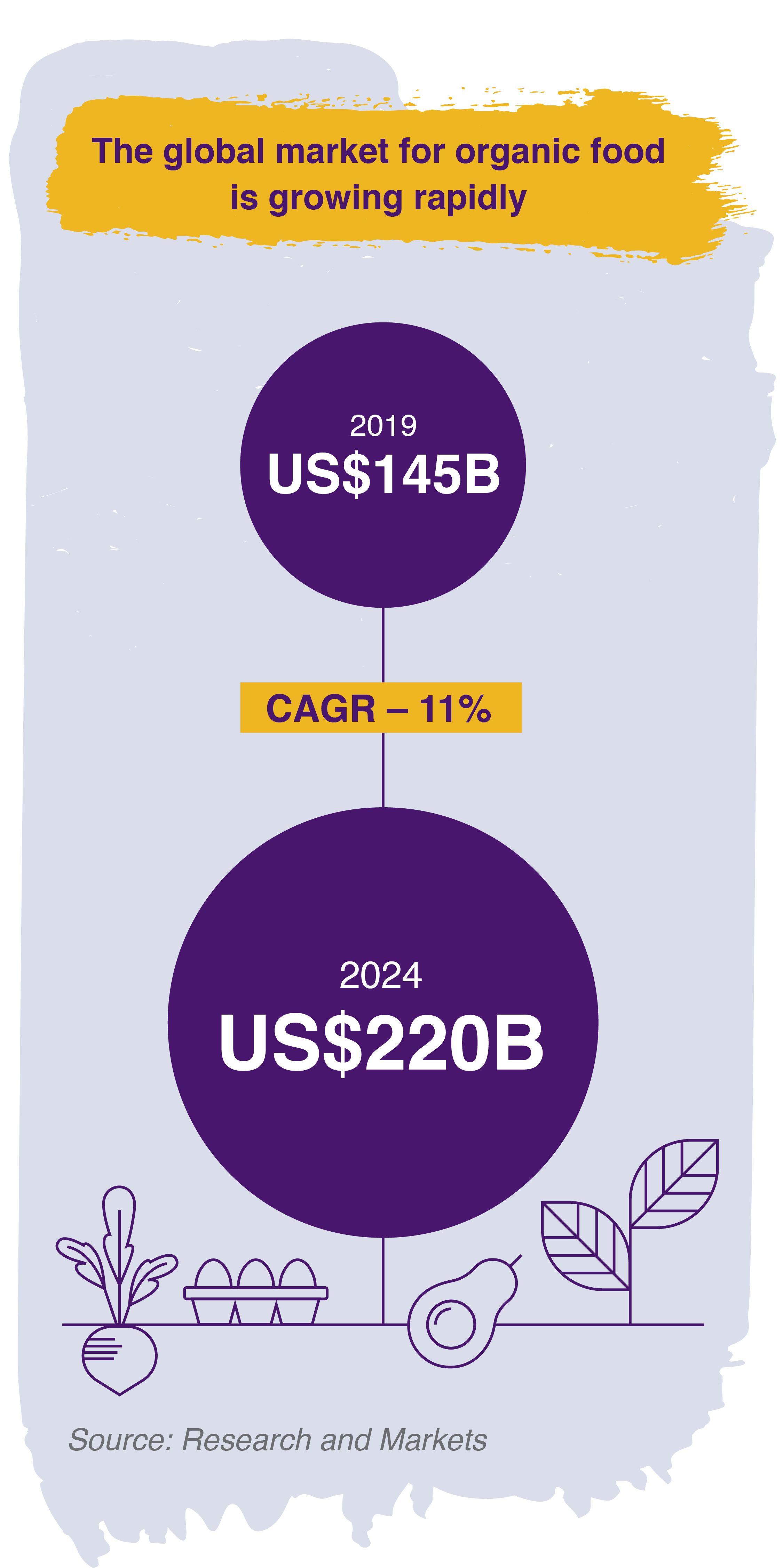 The global market for organic food is growing rapidly

2019
US$145B

CAGR – 11%

2024
US$220B

Source: Research and Markets