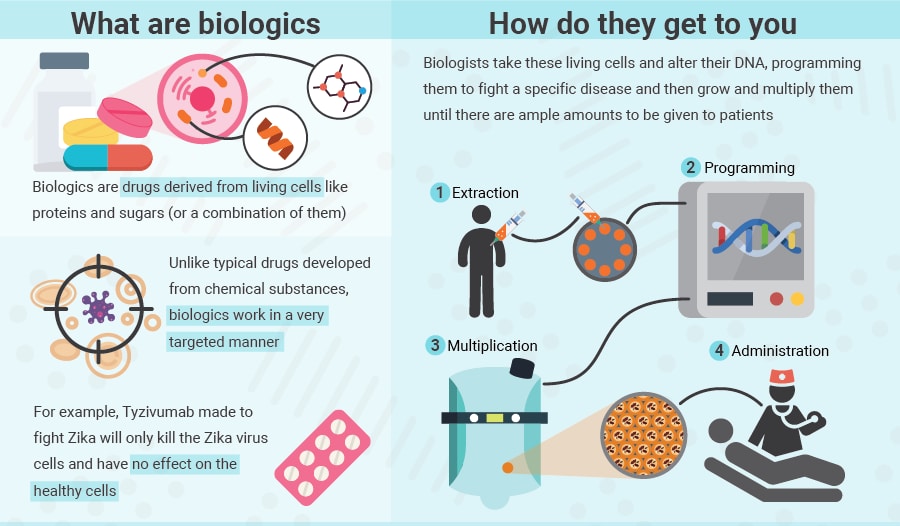 What are biologics

Biologics are drugs derived from living cells like proteins and sugars (or a combination of them)

Unlike typical drugs developed from chemical substances, biologics work in a very targeted manner

For example, Tyzivumab made to fight Zika will only kill the Zika virus cells and have no effect on the healthy cells

How do they get to you

Biologists take these living cells and alter their DNA, programming them to fight a specific disease and then grow and multiply them until there are ample amounts to be given to patients

1 Extraction

2 Programming

3 Multiplication

4 Administration